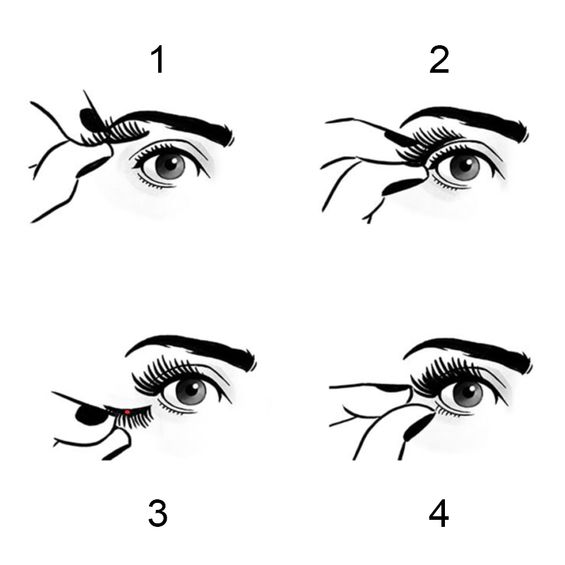 1

2

3

4